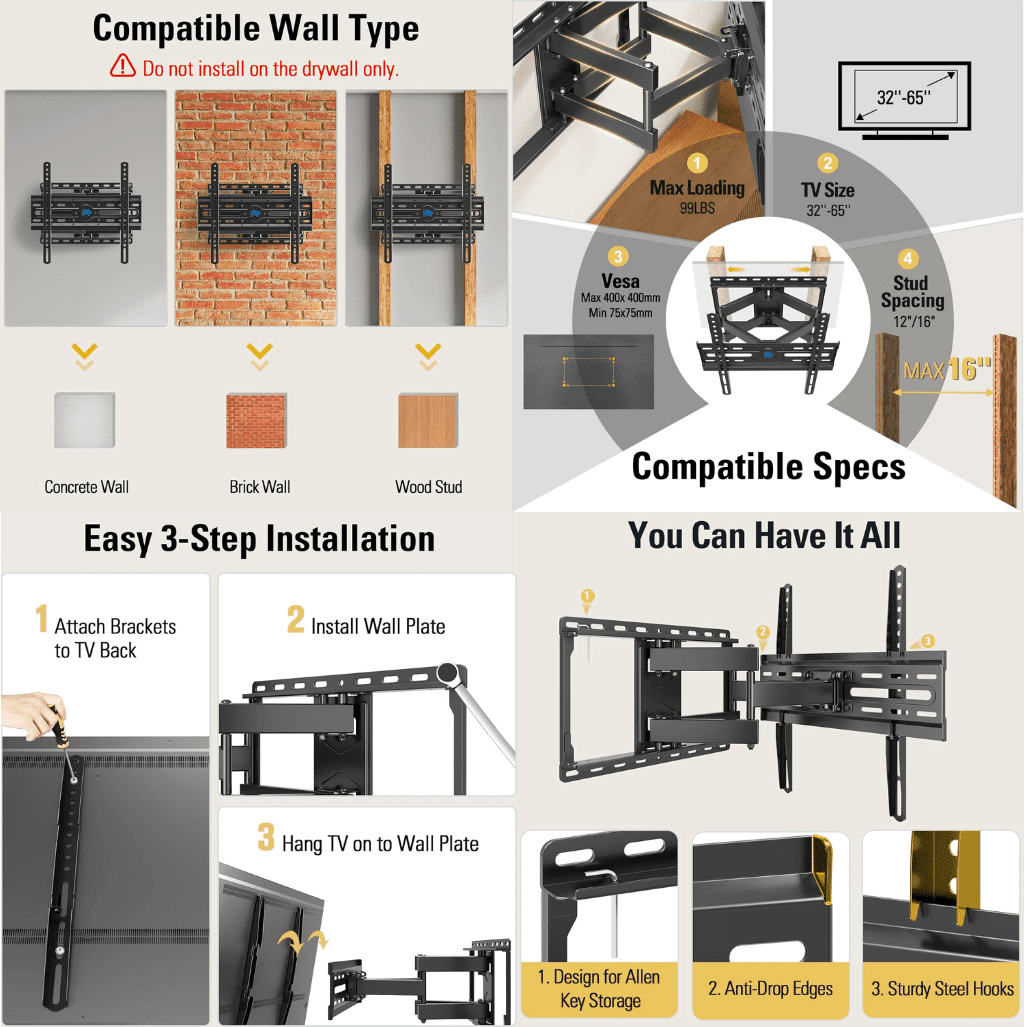 Compatible Wall Type

Do not install on the drywall only.

Concrete Wall

Brick Wall

Wood Stud

32''-65''

1 Max Loading 99LBS

2 TV Size 32''-65''

3 Vesa Max 400x 400mm Min 75x75mm

4 Stud Spacing 12"/16"

MAX 16''

Compatible Specs

Easy 3-Step Installation

1 Attach Brackets to TV Back

2 Install Wall Plate

3 Hang TV on to Wall Plate

You Can Have It All

1

2

3

1. Design for Allen Key Storage

2. Anti-Drop Edges

3. Sturdy Steel Hooks