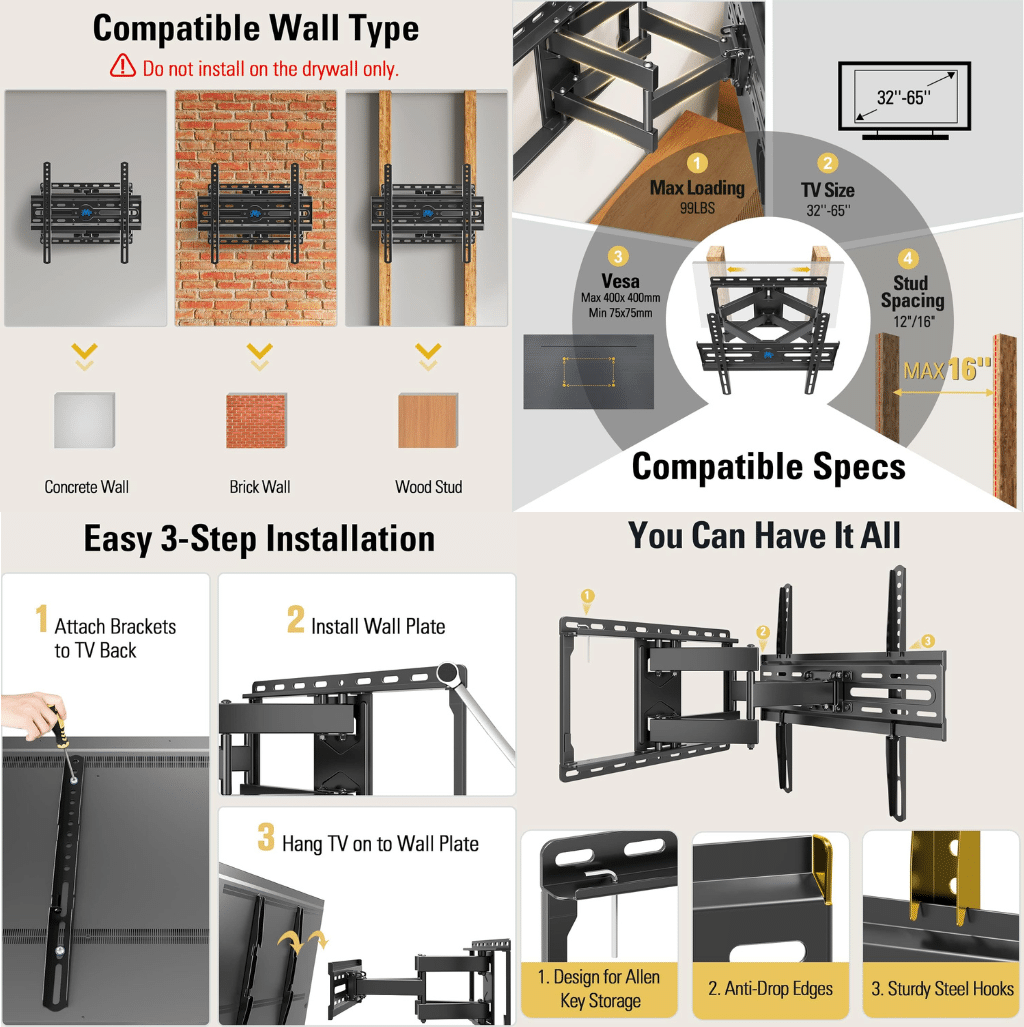 Compatible Wall Type

Do not install on the drywall only.

Concrete Wall

Brick Wall

Wood Stud

32''-65''

1
Max Loading
99LBS

2
TV Size
32''-65''

3
Vesa
Max 400x 400mm
Min 75x75mm

4
Stud Spacing
12"/16"

MAX 16''

Compatible Specs

Easy 3-Step Installation

1 Attach Brackets to TV Back

2 Install Wall Plate

3 Hang TV on to Wall Plate

You Can Have It All

1

2

3

1. Design for Allen Key Storage

2. Anti-Drop Edges

3. Sturdy Steel Hooks